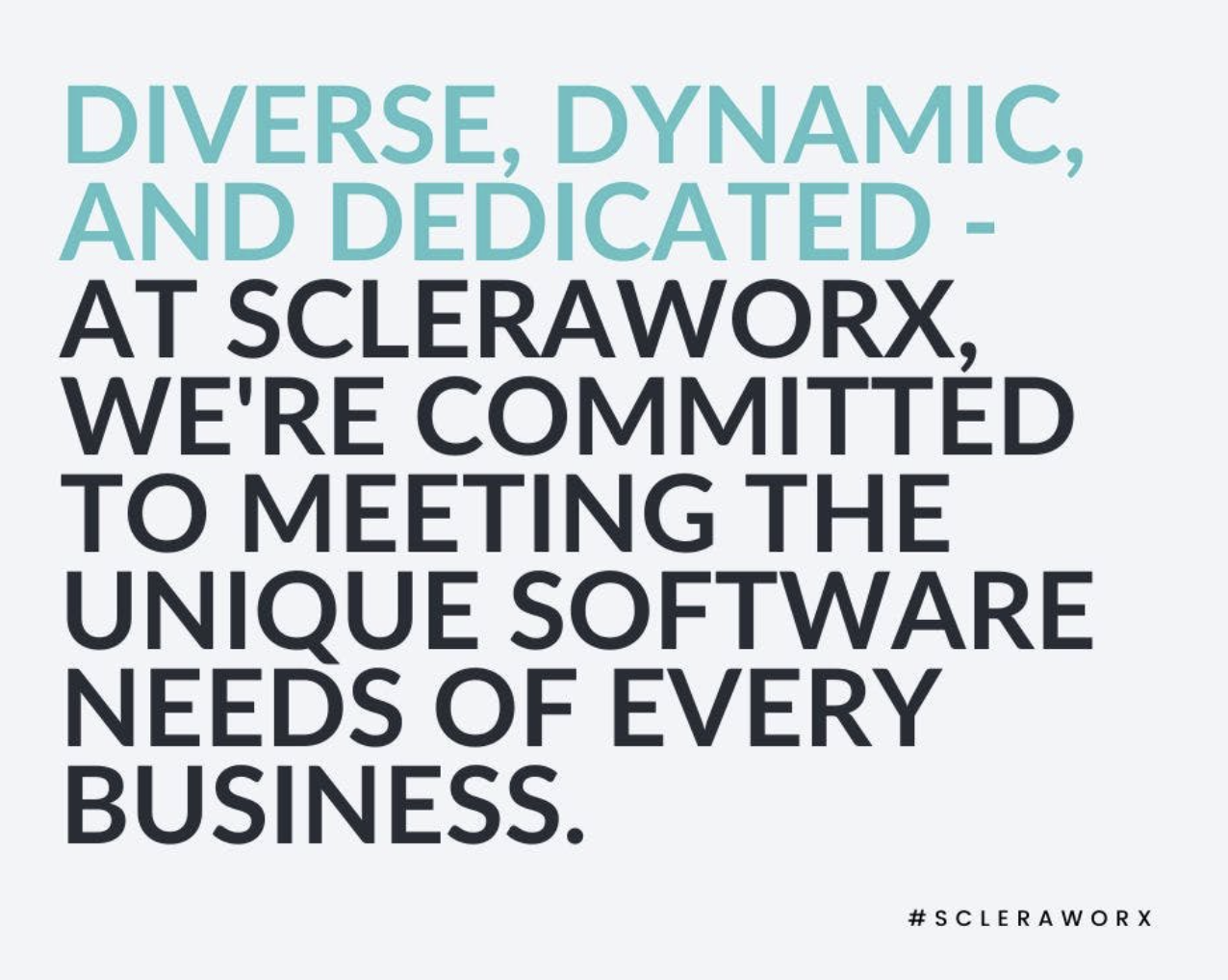 DIVERSE, DYNAMIC, AND DEDICATED - AT SCLERAWORX, WE'RE COMMITTED TO MEETING THE UNIQUE SOFTWARE NEEDS OF EVERY BUSINESS.

#SCLERAWORX